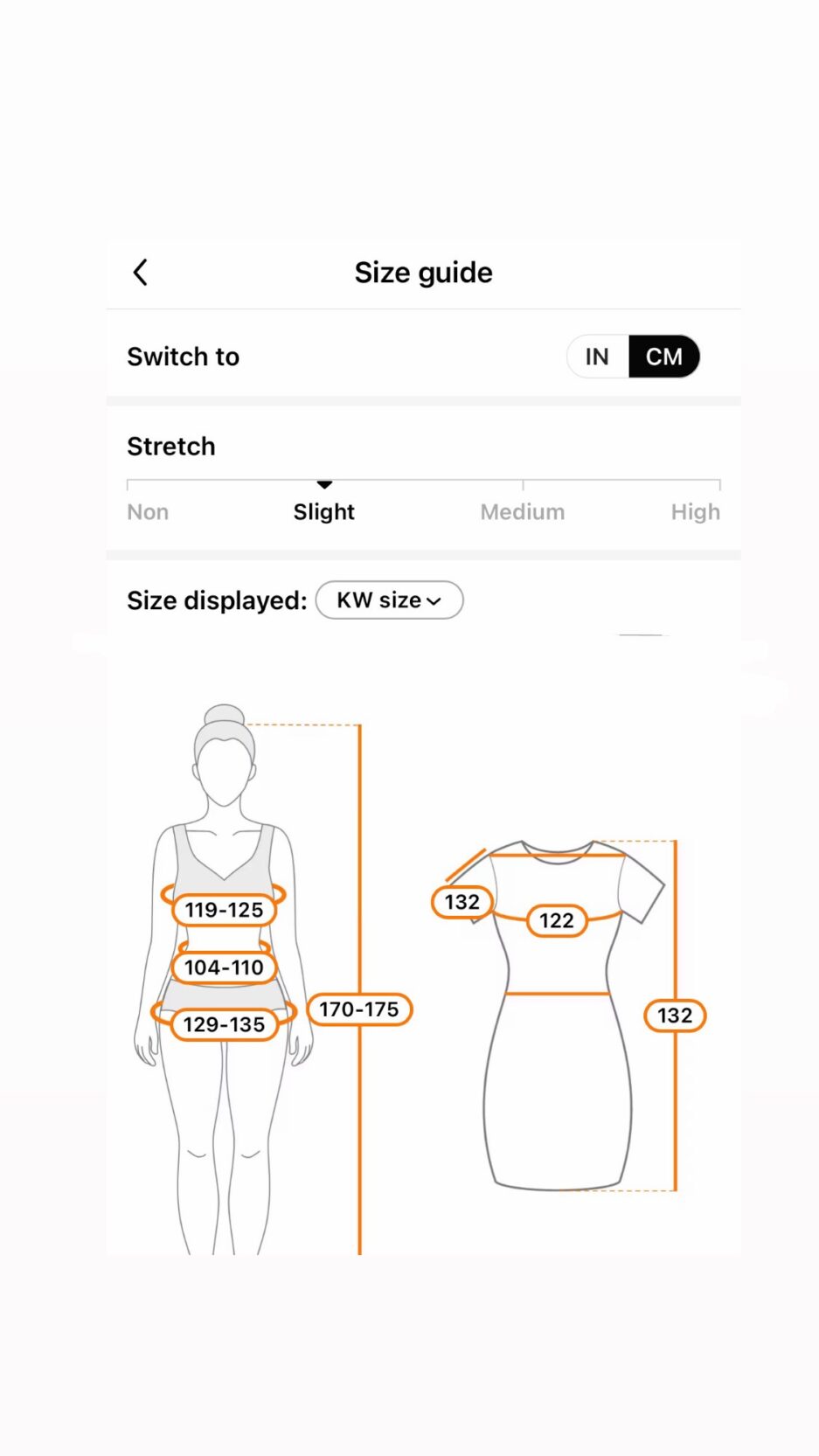 Size guide

Switch to IN CM

Stretch

Non Slight Medium High

Size displayed: KW size

119-125
104-110
129-135
170-175

132
122
132