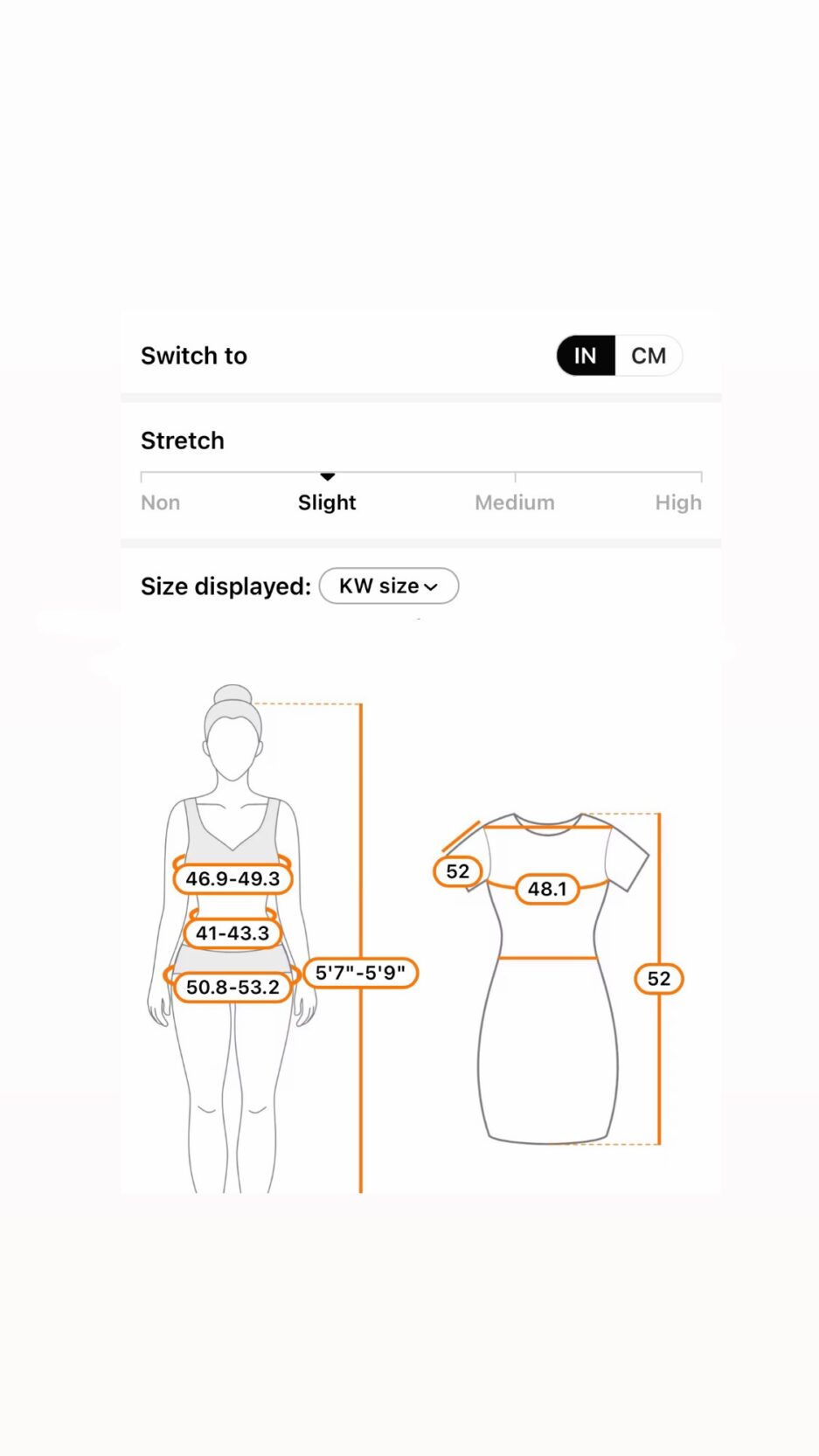 Switch to
IN CM

Stretch
Non Slight Medium High

Size displayed: KW size

46.9-49.3
41-43.3
50.8-53.2
5'7"-5'9"

52
48.1
52